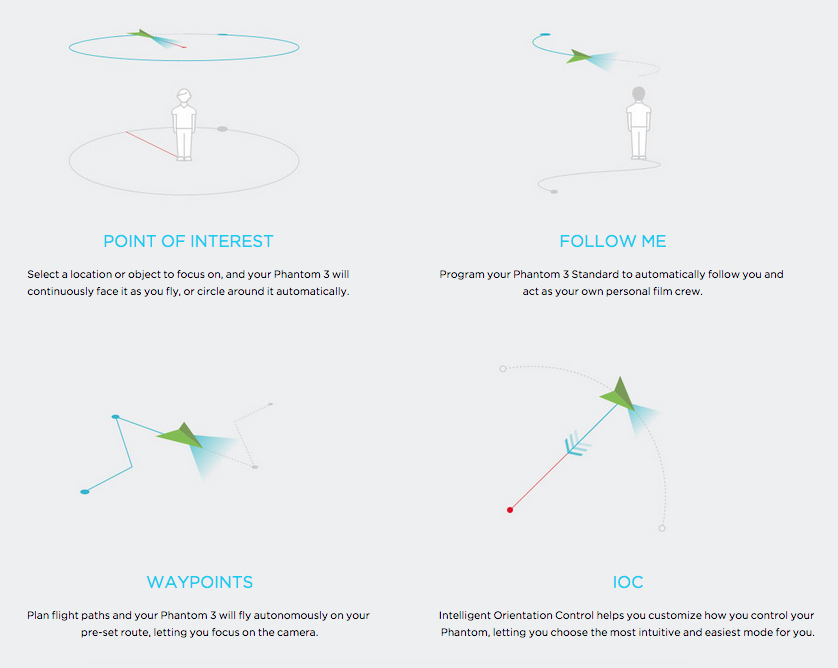 POINT OF INTEREST

Select a location or object to focus on, and your Phantom 3 will continuously face it as you fly, or circle around it automatically.

FOLLOW ME

Program your Phantom 3 Standard to automatically follow you and act as your own personal film crew.

WAYPOINTS

Plan flight paths and your Phantom 3 will fly autonomously on your pre-set route, letting you focus on the camera.

IOC

Intelligent Orientation Control helps you customize how you control your Phantom, letting you choose the most intuitive and easiest mode for you.