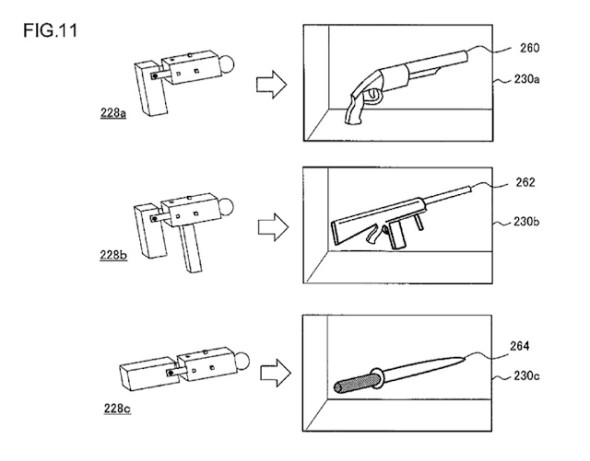 FIG.11

228a

260

230a

228b

262

230b

228c

264

230c