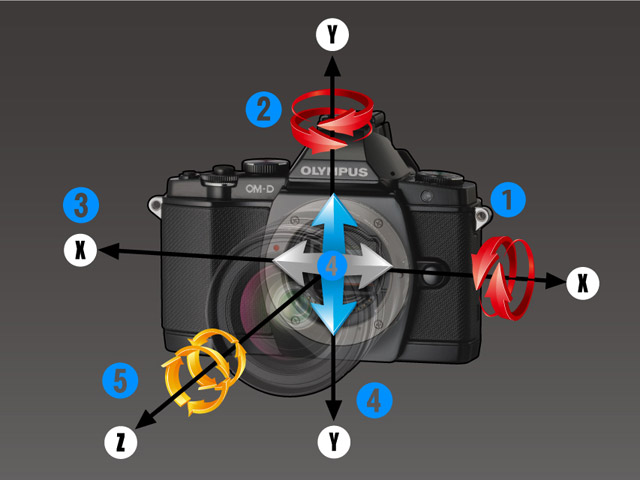 Y
2
OLYMPUS
OM-D
3
1
X
4
X
5
4
Z
Y