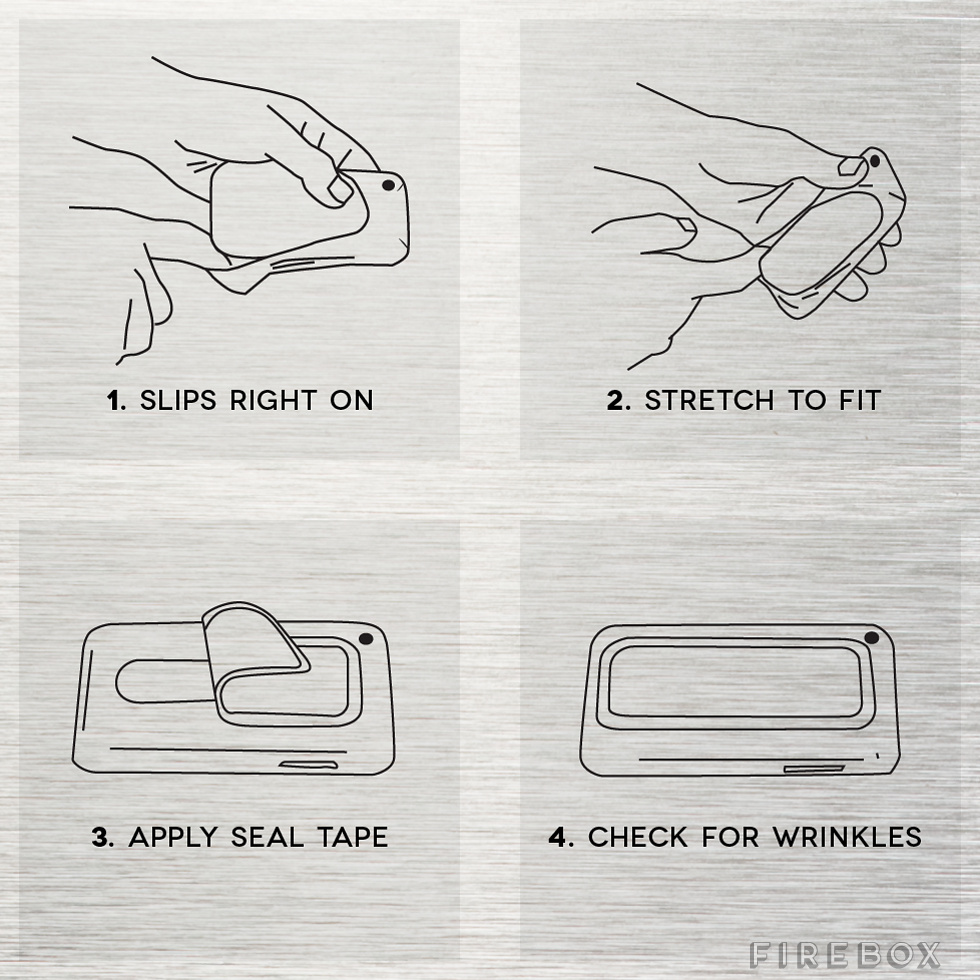 1. SLIPS RIGHT ON

2. STRETCH TO FIT

3. APPLY SEAL TAPE

4. CHECK FOR WRINKLES

FIREBOX