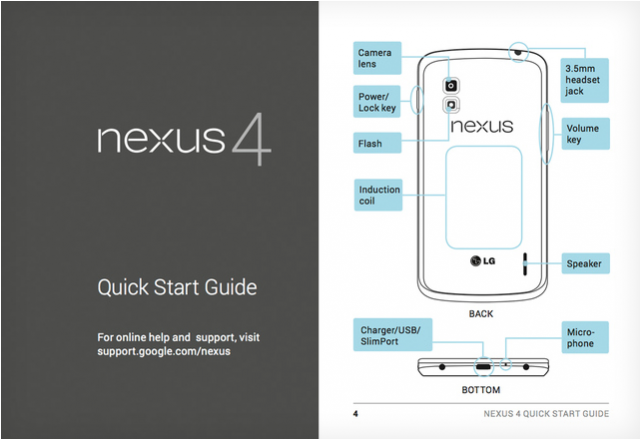 nexus 4

Quick Start Guide

For online help and support, visit support.google.com/nexus

Camera lens

Power/ Lock key

Flash

Induction coil

3.5mm headset jack

Volume key

Speaker

nexus

LG

BACK

Charger/USB/ SlimPort

Micro-phone

BOTTOM

4

NEXUS 4 QUICK START GUIDE