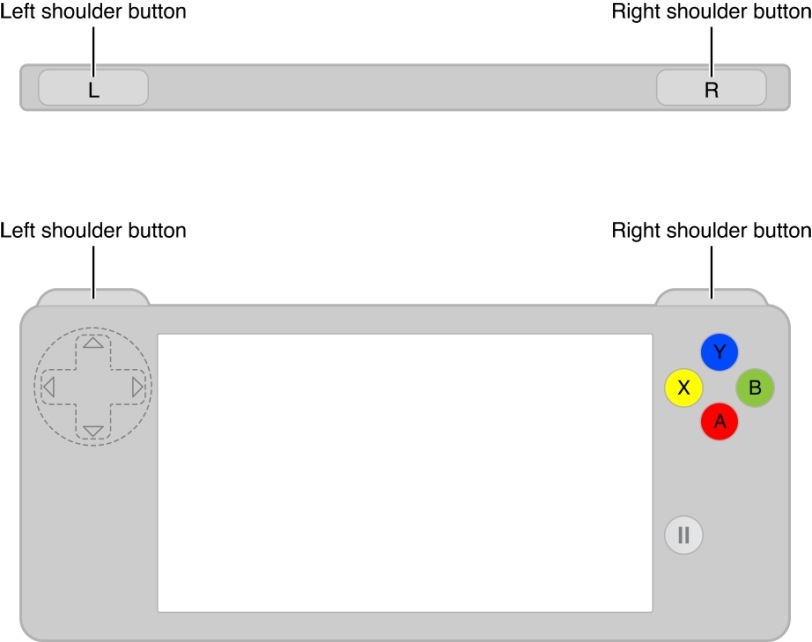 Left shoulder button
Right shoulder button
L
R

Left shoulder button
Right shoulder button
Y
X
B
A