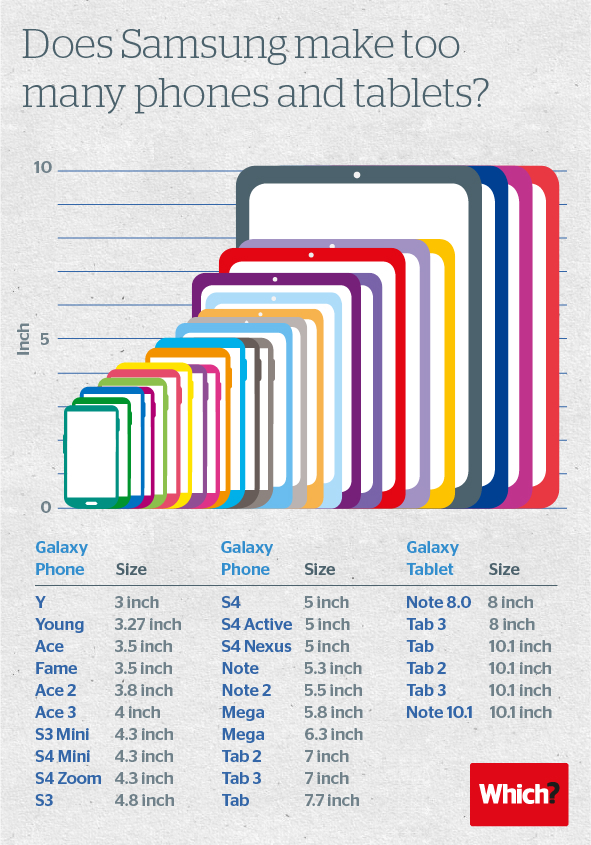 Does Samsung make too many phones and tablets?

10

5

0

Inch

| Galaxy Phone | Size |
|---|---|
| Y | 3 inch |
| Young | 3.27 inch |
| Ace | 3.5 inch |
| Fame | 3.5 inch |
| Ace 2 | 3.8 inch |
| Ace 3 | 4 inch |
| S3 Mini | 4.3 inch |
| S4 Mini | 4.3 inch |
| S4 Zoom | 4.3 inch |
| S3 | 4.8 inch |

| Galaxy Phone | Size |
|---|---|
| S4 | 5 inch |
| S4 Active | 5 inch |
| S4 Nexus | 5 inch |
| Note | 5.3 inch |
| Note 2 | 5.5 inch |
| Mega | 5.8 inch |
| Mega | 6.3 inch |
| Tab 2 | 7 inch |
| Tab 3 | 7 inch |
| Tab | 7.7 inch |

| Galaxy Tablet | Size |
|---|---|
| Note 8.0 | 8 inch |
| Tab 3 | 8 inch |
| Tab | 10.1 inch |
| Tab 2 | 10.1 inch |
| Tab 3 | 10.1 inch |
| Note 10.1 | 10.1 inch |

Which?