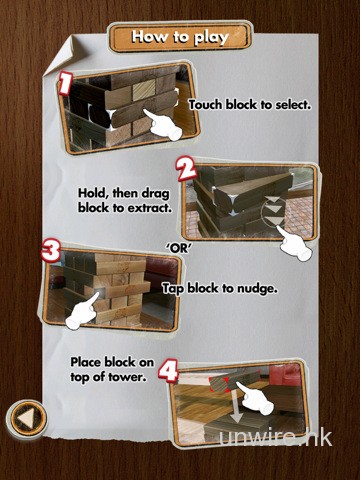 How to play

1

Touch block to select.

2

Hold, then drag block to extract.

'OR'

3

Tap block to nudge.

Place block on top of tower.

4

unwire.hk