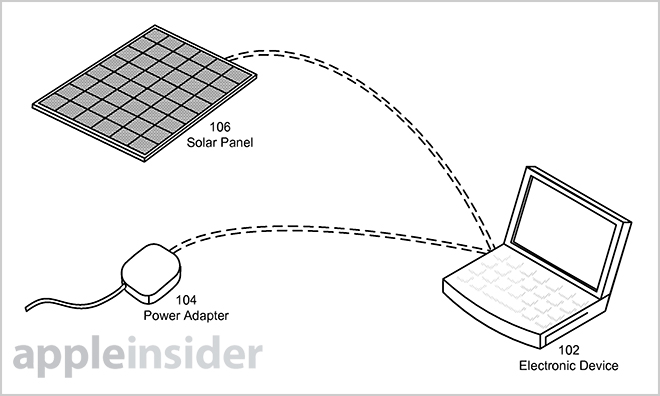 106
Solar Panel

104
Power Adapter

102
Electronic Device

appleinsider