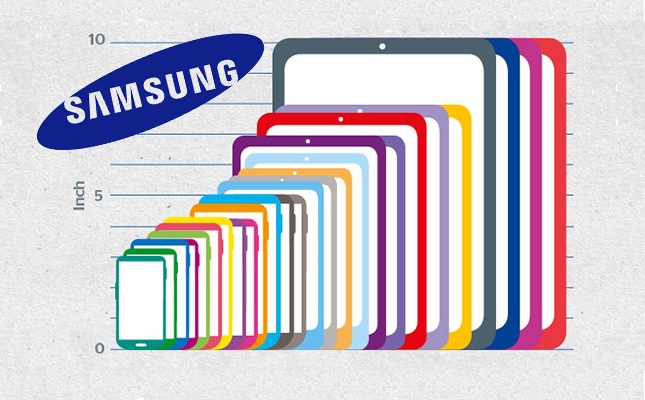 SAMSUNG

10

5

0

Inch