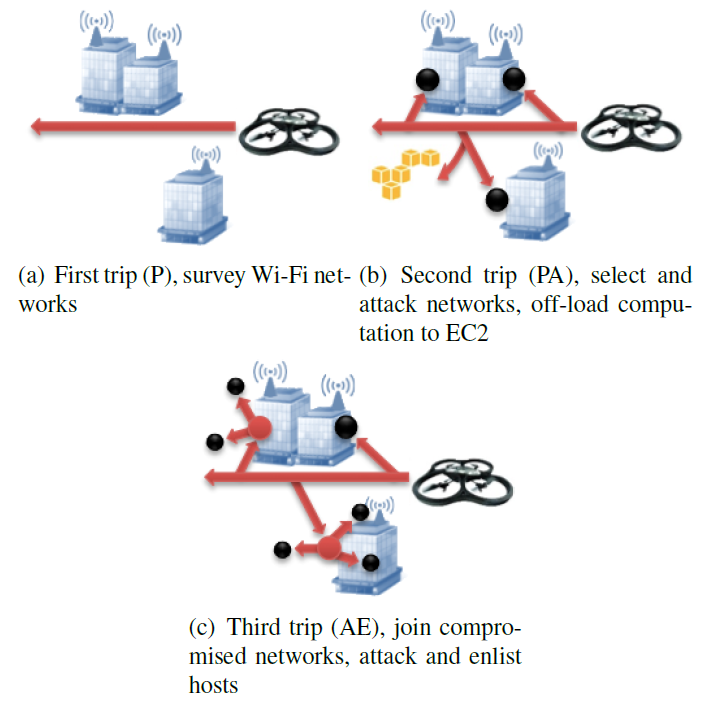 (a) First trip (P), survey Wi-Fi networks

(b) Second trip (PA), select and attack networks, off-load computation to EC2

(c) Third trip (AE), join compromised networks, attack and enlist hosts